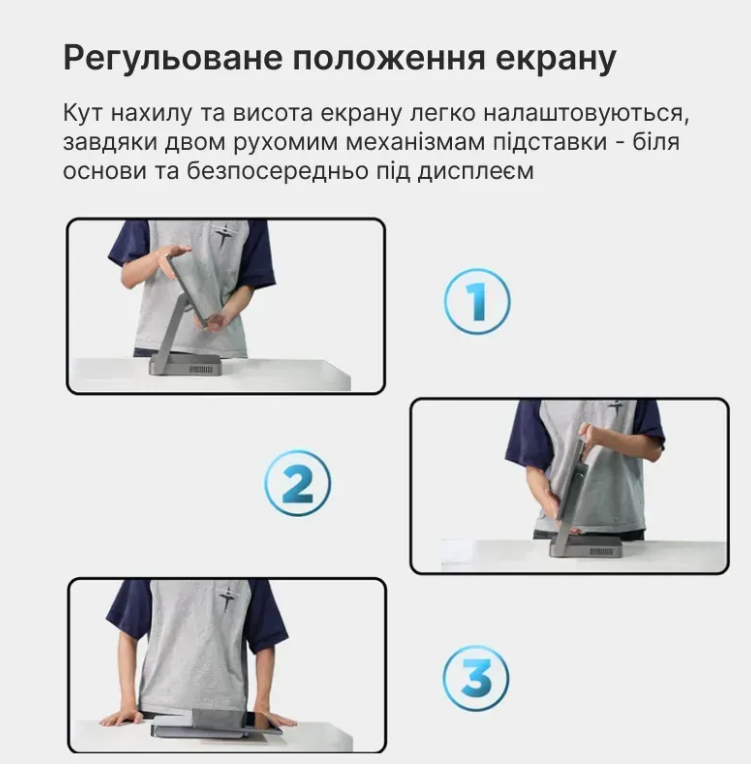 Регульоване положення екрану

Кут нахилу та висота екрану легко налаштовуються, завдяки двом рухомим механізмам підставки - біля основи та безпосередньо під дисплеєм

1

2

3